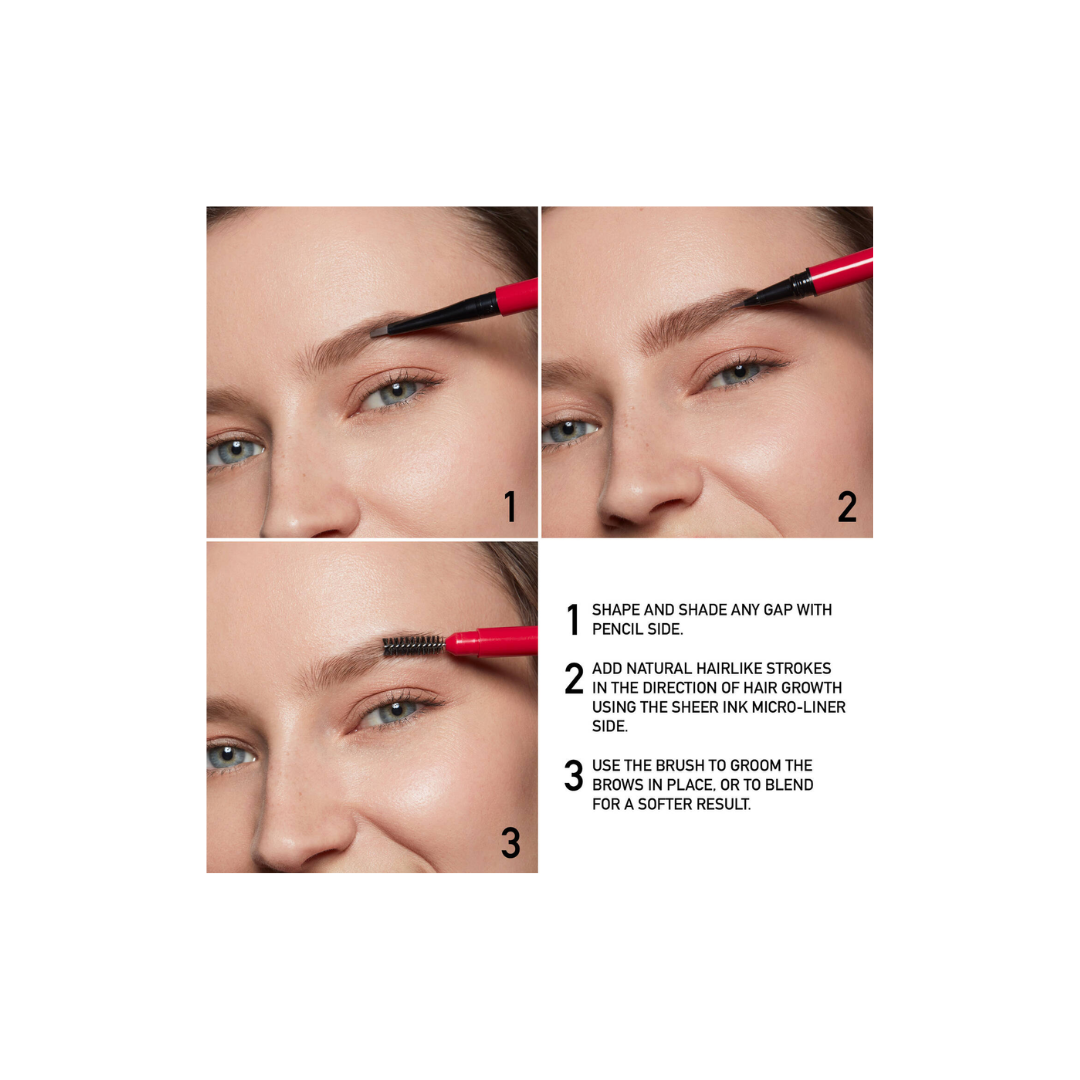 1

2

3

1 SHAPE AND SHADE ANY GAP WITH PENCIL SIDE.

2 ADD NATURAL HAIRLIKE STROKES IN THE DIRECTION OF HAIR GROWTH USING THE SHEER INK MICRO-LINER SIDE.

3 USE THE BRUSH TO GROOM THE BROWS IN PLACE, OR TO BLEND FOR A SOFTER RESULT.