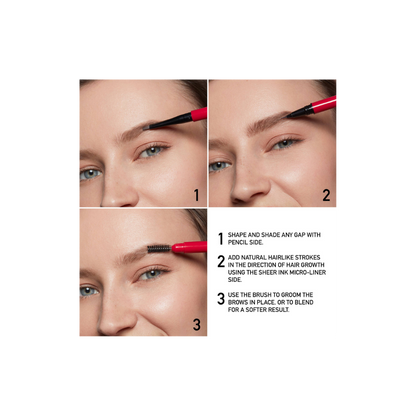 1

2

3

1 SHAPE AND SHADE ANY GAP WITH PENCIL SIDE.

2 ADD NATURAL HAIRLIKE STROKES IN THE DIRECTION OF HAIR GROWTH USING THE SHEER INK MICRO-LINER SIDE.

3 USE THE BRUSH TO GROOM THE BROWS IN PLACE, OR TO BLEND FOR A SOFTER RESULT.